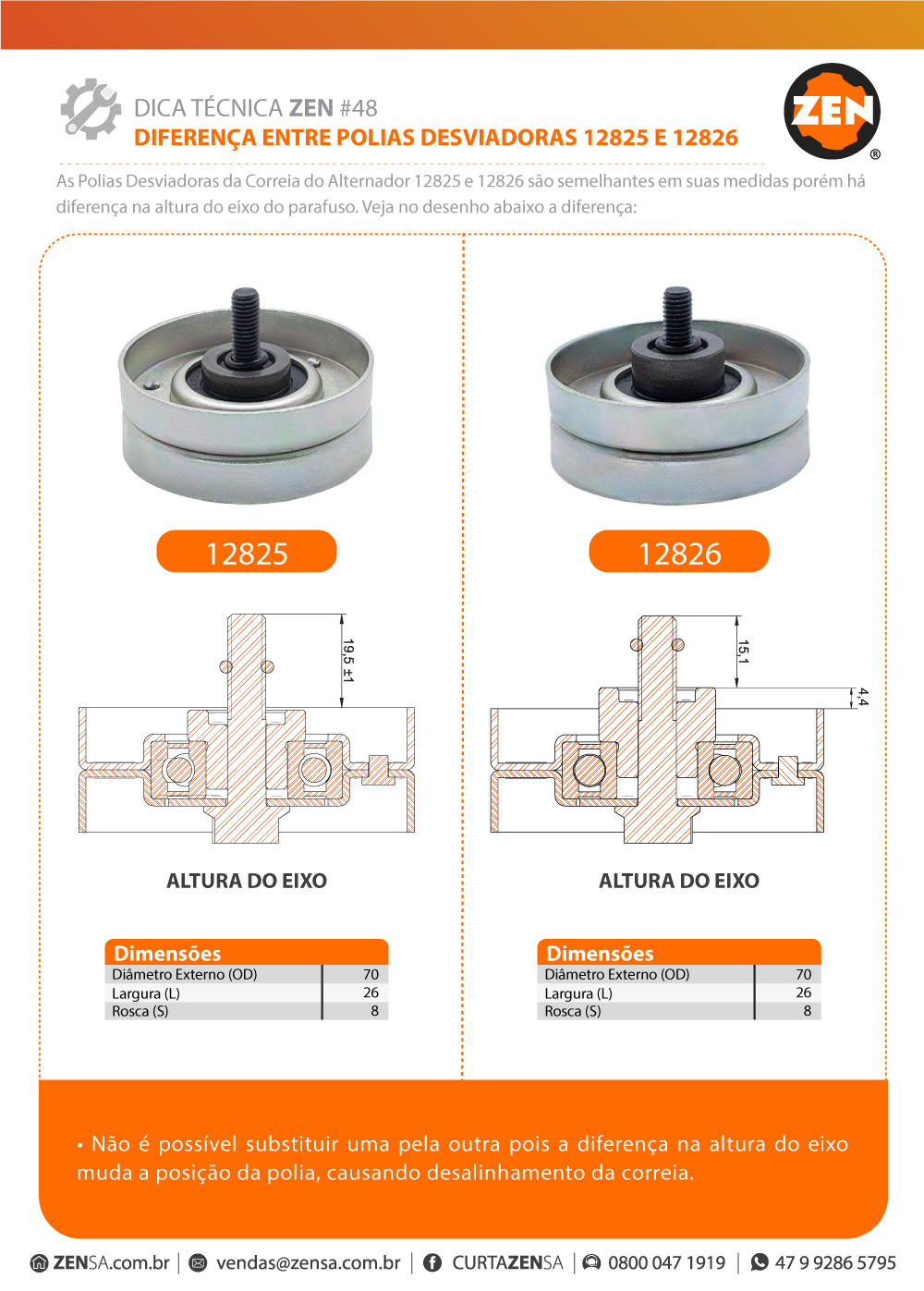 DICA TÉCNICA ZEN #48
DIFERENÇA ENTRE POLIAS DESVIADORAS 12825 E 12826

ZEN ®

As Polias Desviadoras da Correia do Alternador 12825 e 12826 são semelhantes em suas medidas porém há diferença na altura do eixo do parafuso. Veja no desenho abaixo a diferença:

12825

19,5 ±1

ALTURA DO EIXO

Dimensões

| Diâmetro Externo (OD) | 70 |
|---|---|
| Largura (L) | 26 |
| Rosca (S) | 8 |

12826

15,1

4,4

ALTURA DO EIXO

Dimensões

| Diâmetro Externo (OD) | 70 |
|---|---|
| Largura (L) | 26 |
| Rosca (S) | 8 |

• Não é possível substituir uma pela outra pois a diferença na altura do eixo muda a posição da polia, causando desalinhamento da correia.

ZENSA.com.br | vendas@zensa.com.br | CURTAZENSA | 0800 047 1919 | 47 9 9286 5795