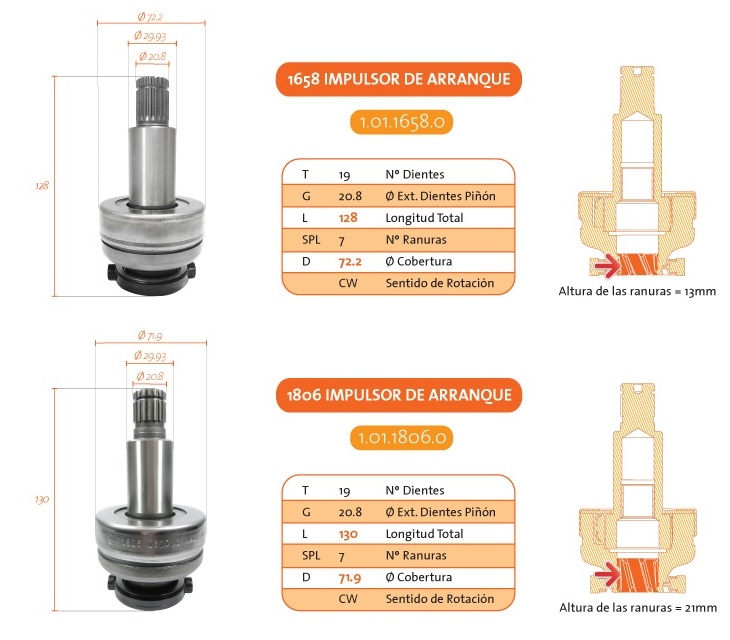 Ø 72.2
Ø 29.93
Ø 20.8
128

1658 IMPULSOR DE ARRANQUE

1.01.1658.0

| T | 19 | Nº Dientes |
|---|---|---|
| G | 20.8 | Ø Ext. Dientes Piñón |
| L | 128 | Longitud Total |
| SPL | 7 | Nº Ranuras |
| D | 72.2 | Ø Cobertura |
|  | CW | Sentido de Rotación |

Altura de las ranuras = 13mm

Ø 71.9
Ø 29.93
Ø 20.8
130

1806 IMPULSOR DE ARRANQUE

1.01.1806.0

| T | 19 | Nº Dientes |
|---|---|---|
| G | 20.8 | Ø Ext. Dientes Piñón |
| L | 130 | Longitud Total |
| SPL | 7 | Nº Ranuras |
| D | 71.9 | Ø Cobertura |
|  | CW | Sentido de Rotación |

Altura de las ranuras = 21mm